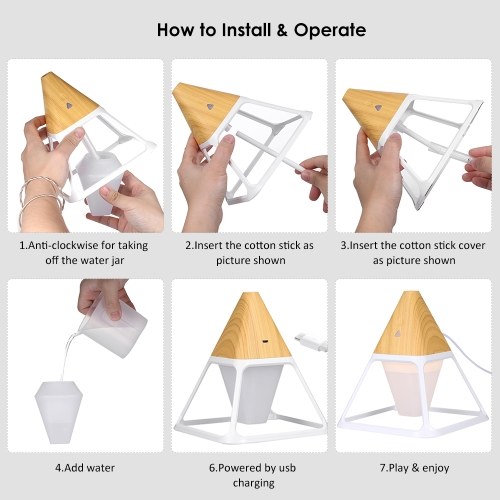 How to Install & Operate

1.Anti-clockwise for taking off the water jar

2.Insert the cotton stick as picture shown

3.Insert the cotton stick cover as picture shown

4.Add water

6.Powered by usb charging

7.Play & enjoy