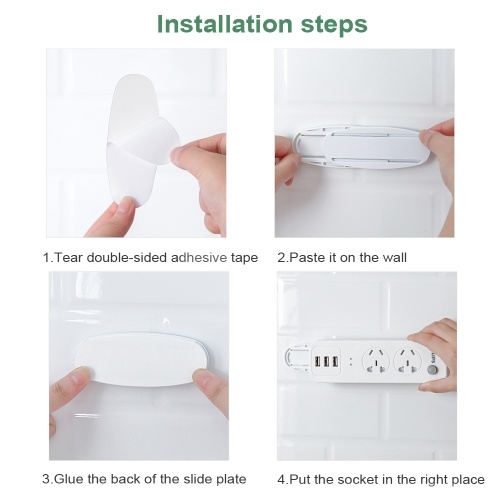 Installation steps

1.Tear double-sided adhesive tape

2.Paste it on the wall

3.Glue the back of the slide plate

4.Put the socket in the right place