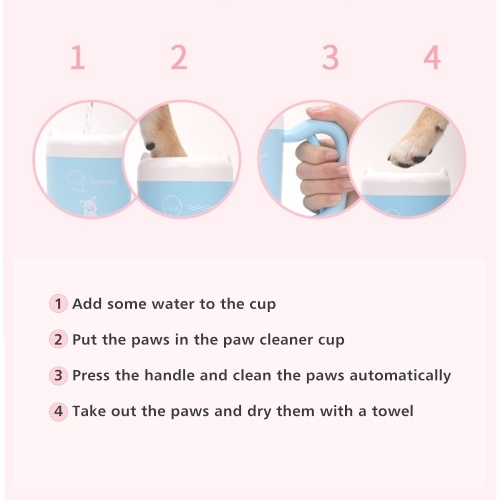 1 2 3 4

1 Add some water to the cup

2 Put the paws in the paw cleaner cup

3 Press the handle and clean the paws automatically

4 Take out the paws and dry them with a towel