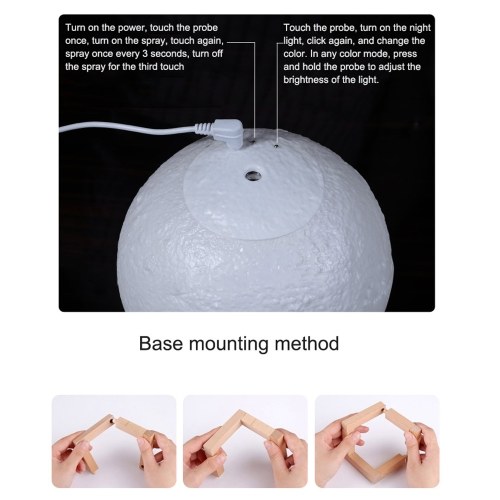 Turn on the power, touch the probe once, turn on the spray, touch again, spray once every 3 seconds, turn off the spray for the third touch

Touch the probe, turn on the night light, click again, and change the color. In any color mode, press and hold the probe to adjust the brightness of the light.

Base mounting method