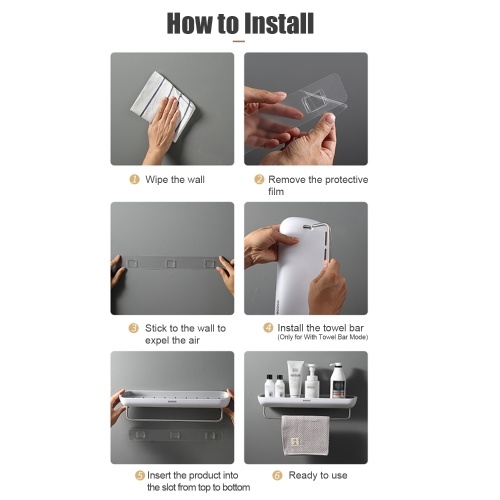 How to Install

1 Wipe the wall

2 Remove the protective film

3 Stick to the wall to expel the air

4 Install the towel bar
(Only for With Towel Bar Mode)

5 Insert the product into the slot from top to bottom

6 Ready to use