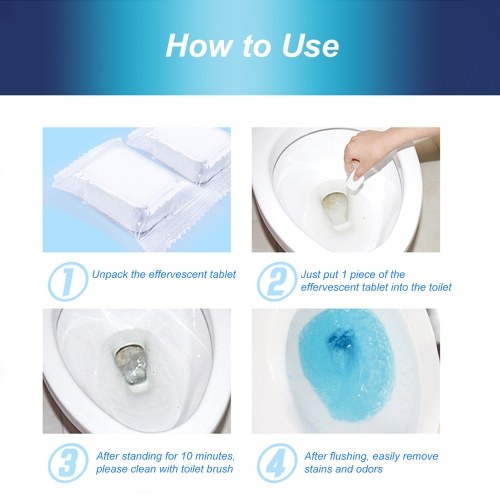 How to Use

1 Unpack the effervescent tablet

2 Just put 1 piece of the effervescent tablet into the toilet

3 After standing for 10 minutes, please clean with toilet brush

4 After flushing, easily remove stains and odors