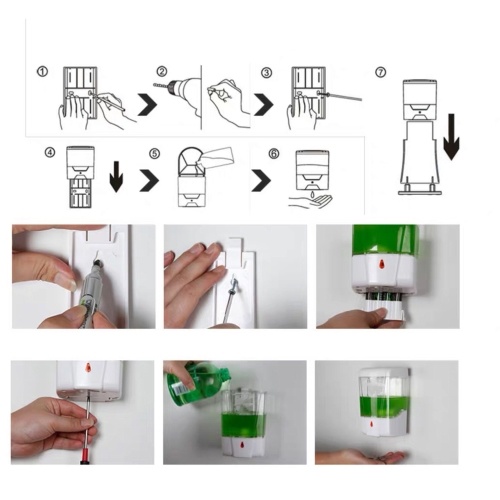 ①
②
③
⑦
④
⑤
⑥