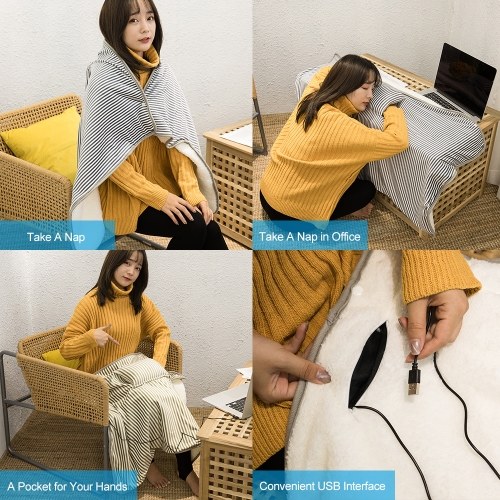 Take A Nap

Take A Nap in Office

A Pocket for Your Hands

Convenient USB Interface