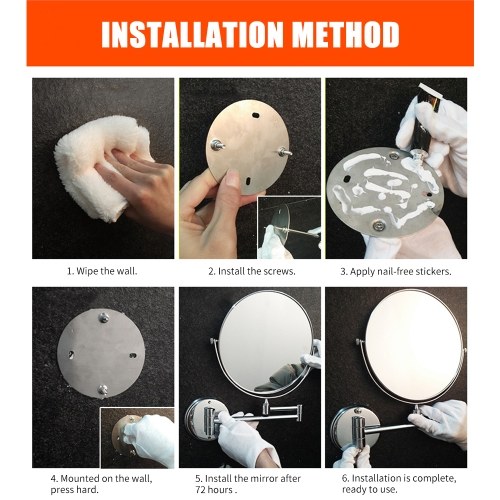 INSTALLATION METHOD

1. Wipe the wall.

2. Install the screws.

3. Apply nail-free stickers.

4. Mounted on the wall, press hard.

5. Install the mirror after 72 hours .

6. Installation is complete, ready to use.