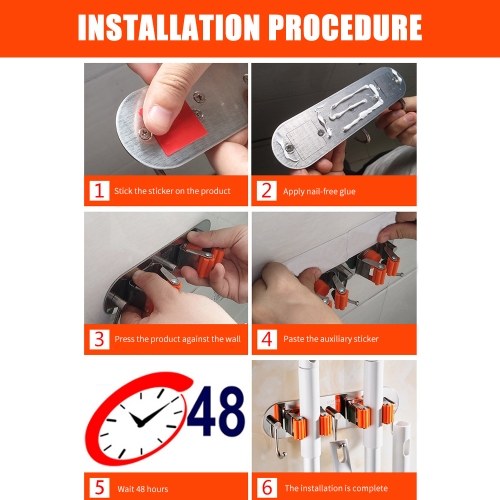 INSTALLATION PROCEDURE

1 Stick the sticker on the product

2 Apply nail-free glue

3 Press the product against the wall

4 Paste the auxiliary sticker

48

5 Wait 48 hours

6 The installation is complete