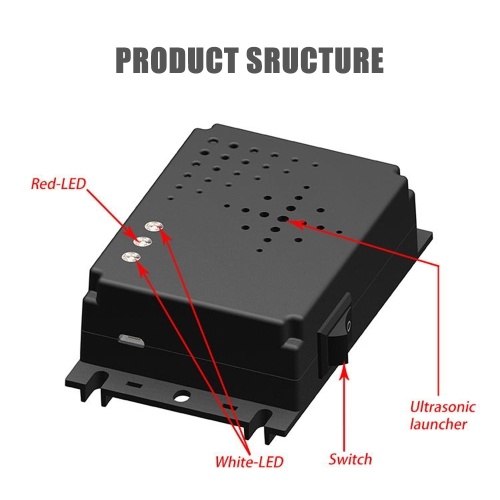 PRODUCT SRUCTURE

Red-LED

Ultrasonic launcher

White-LED

Switch