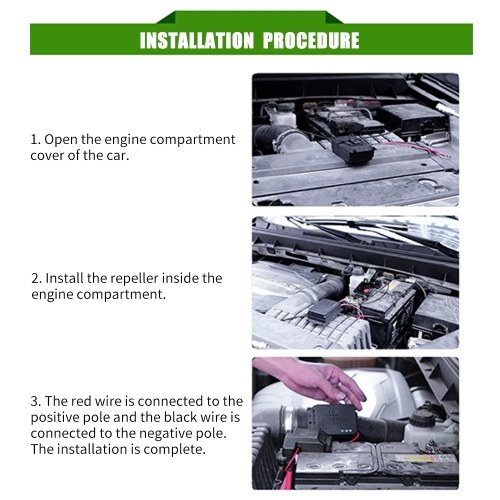 INSTALLATION PROCEDURE

1. Open the engine compartment cover of the car.

2. Install the repeller inside the engine compartment.

3. The red wire is connected to the positive pole and the black wire is connected to the negative pole. The installation is complete.