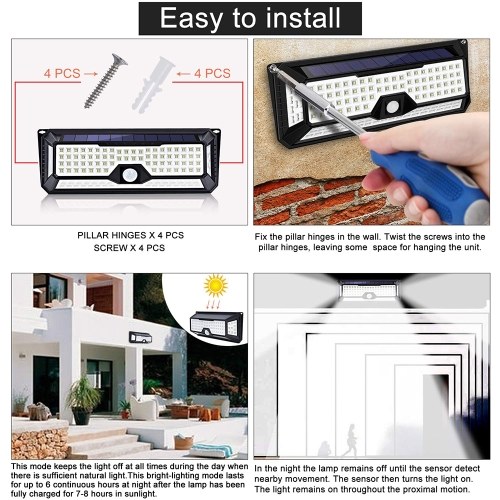 Easy to install

4 PCS → ← 4 PCS

PILLAR HINGES X 4 PCS
SCREW X 4 PCS

Fix the pillar hinges in the wall. Twist the screws into the pillar hinges, leaving some space for hanging the unit.

This mode keeps the light off at all times during the day when there is sufficient natural light.This bright-lighting mode lasts for up to 6 continuous hours at night after the lamp has been fully charged for 7-8 hours in sunlight.

In the night the lamp remains off until the sensor detect nearby movement. The sensor then turns the light on. The light remains on throughout the proximal motion.