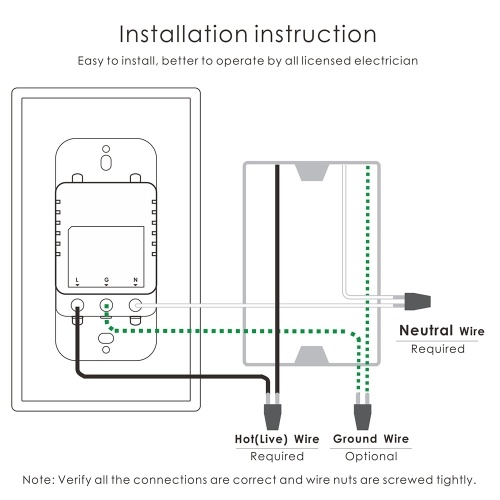 Installation instruction

Easy to install, better to operate by all licensed electrician

L G N

Neutral Wire
Required

Hot(Live) Wire
Required

Ground Wire
Optional

Note: Verify all the connections are correct and wire nuts are screwed tightly.