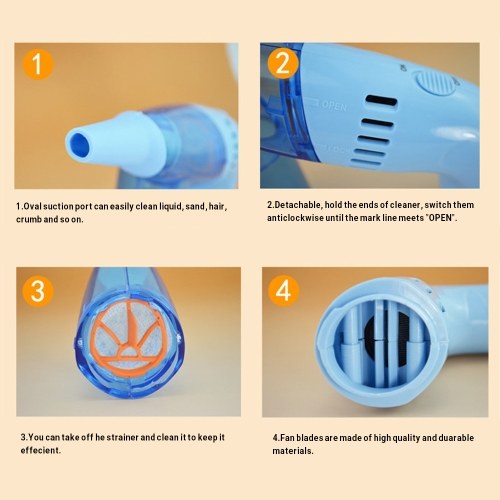 1

1.Oval suction port can easily clean liquid, sand, hair, crumb and so on.

2

OPEN

2.Detachable, hold the ends of cleaner, switch them anticlockwise until the mark line meets "OPEN".

3

3.You can take off he strainer and clean it to keep it effecient.

4

4.Fan blades are made of high quality and duarable materials.