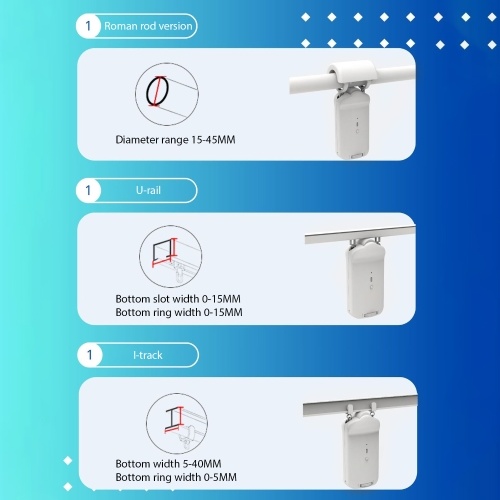 1 Roman rod version

Diameter range 15-45MM

1 U-rail

Bottom slot width 0-15MM
Bottom ring width 0-15MM

1 I-track

Bottom width 5-40MM
Bottom ring width 0-5MM