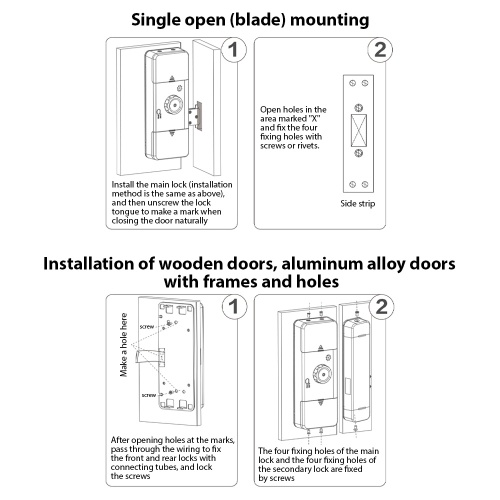 Single open (blade) mounting

1

Install the main lock (installation method is the same as above), and then unscrew the lock tongue to make a mark when closing the door naturally

2

Open holes in the area marked "X" and fix the four fixing holes with screws or rivets.

Side strip

Installation of wooden doors, aluminum alloy doors with frames and holes

1

Make a hole here

screw

screw

After opening holes at the marks, pass through the wiring to fix the front and rear locks with connecting tubes, and lock the screws

2

The four fixing holes of the main lock and the four fixing holes of the secondary lock are fixed by screws