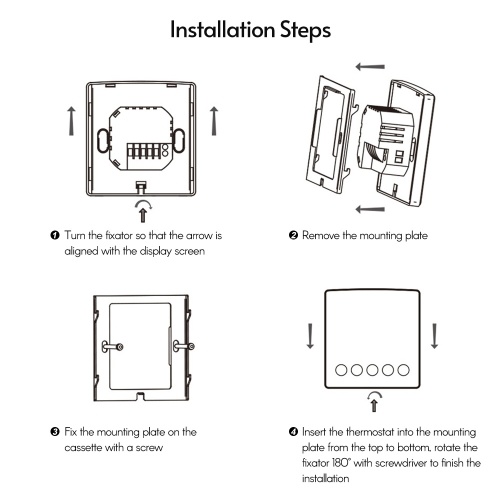 Installation Steps

❶ Turn the fixator so that the arrow is aligned with the display screen

❷ Remove the mounting plate

❸ Fix the mounting plate on the cassette with a screw

❹ Insert the thermostat into the mounting plate from the top to bottom, rotate the fixator 180° with screwdriver to finish the installation