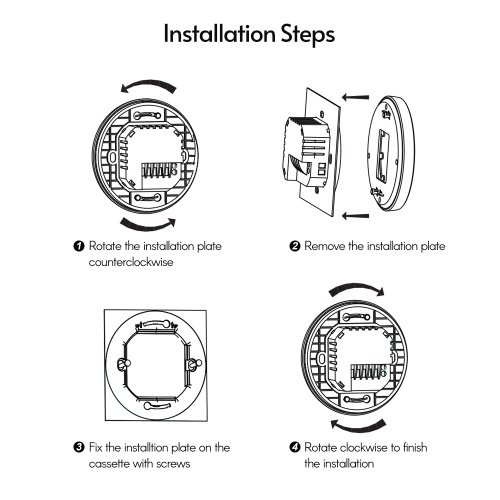 Installation Steps

❶ Rotate the installation plate counterclockwise

❷ Remove the installation plate

❸ Fix the installtion plate on the cassette with screws

❹ Rotate clockwise to finish the installation