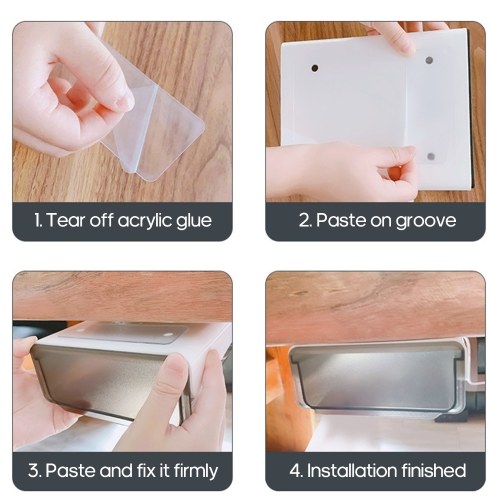 1. Tear off acrylic glue

2. Paste on groove

3. Paste and fix it firmly

4. Installation finished