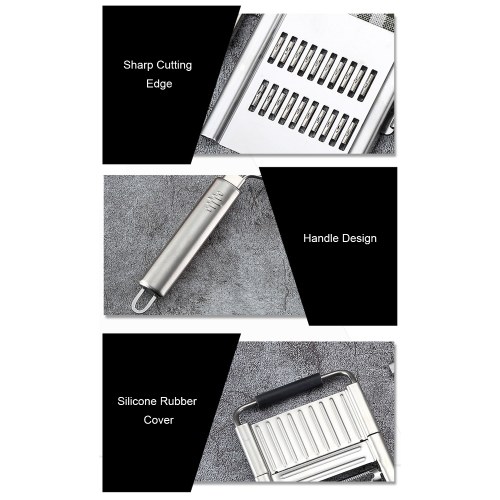 Sharp Cutting Edge

Handle Design

Silicone Rubber Cover