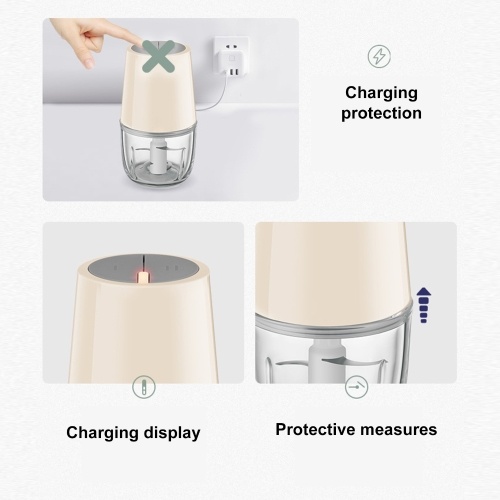 Charging protection

Charging display

Protective measures