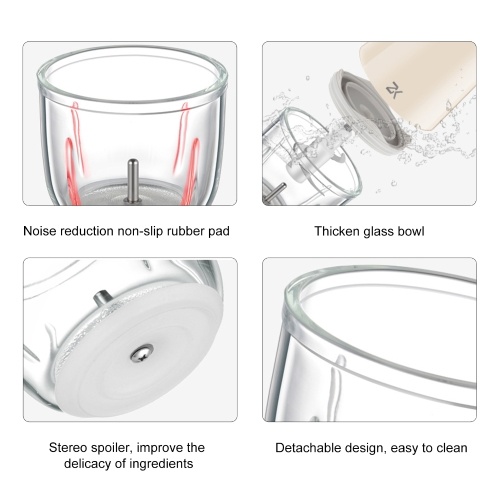 ZK

Noise reduction non-slip rubber pad

Thicken glass bowl

Stereo spoiler, improve the delicacy of ingredients

Detachable design, easy to clean