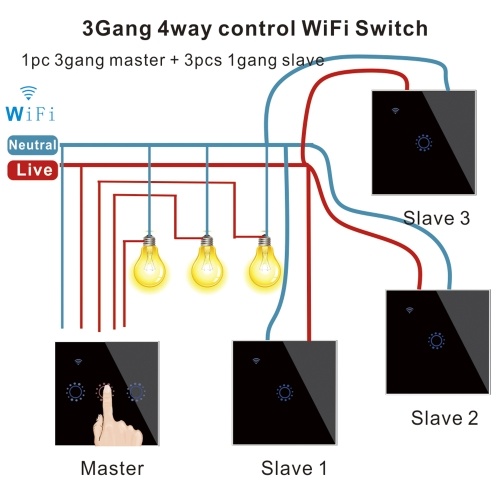 3Gang 4way control WiFi Switch

1pc 3gang master + 3pcs 1gang slave

WiFi

Neutral

Live

Slave 3

Slave 2

Master

Slave 1