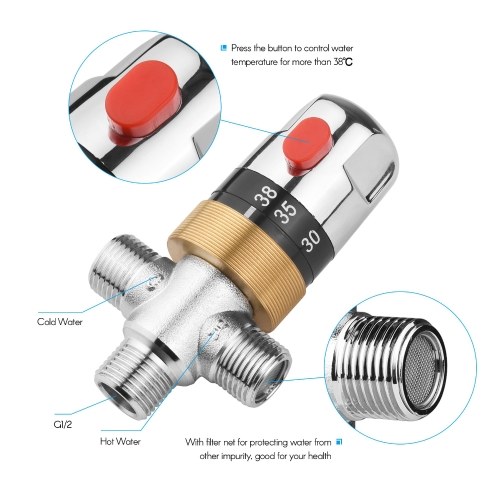 Press the button to control water temperature for more than 38℃

38
35
30

Cold Water

G1/2

Hot Water

With filter net for protecting water from other impurity, good for your health