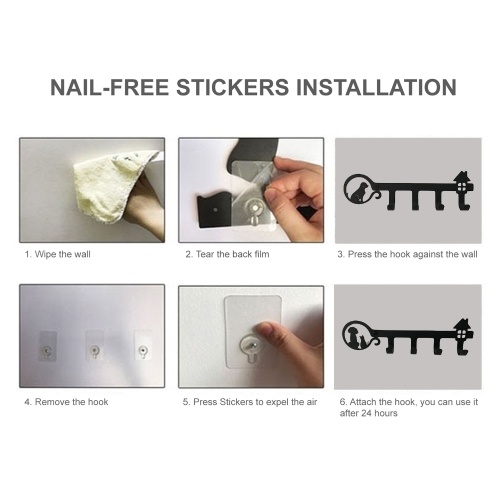 NAIL-FREE STICKERS INSTALLATION

1. Wipe the wall

2. Tear the back film

3. Press the hook against the wall

4. Remove the hook

5. Press Stickers to expel the air

6. Attach the hook, you can use it after 24 hours