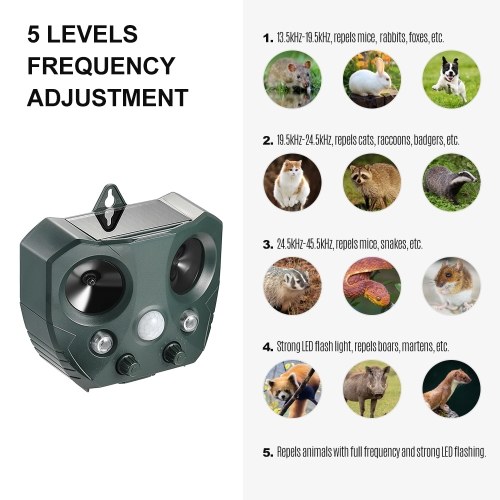 5 LEVELS FREQUENCY ADJUSTMENT

1. 13.5kHz-19.5kHz, repels mice, rabbits, foxes, etc.

2. 19.5kHz-24.5kHz, repels cats, raccoons, badgers, etc.

3. 24.5kHz-45.5kHz, repels mice, snakes, etc.

4. Strong LED flash light, repels boars, martens, etc.

5. Repels animals with full frequency and strong LED flashing.