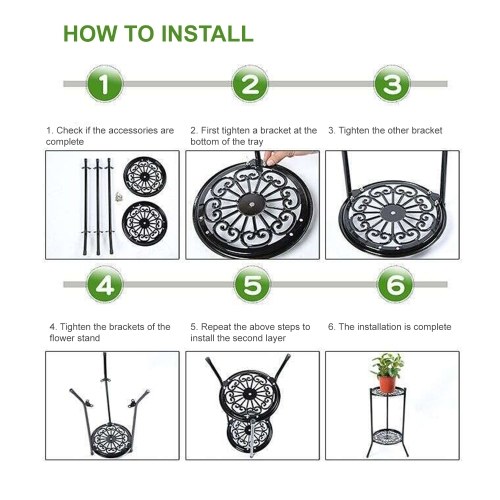 HOW TO INSTALL

1

2

3

1. Check if the accessories are complete

2. First tighten a bracket at the bottom of the tray

3. Tighten the other bracket

4

5

6

4. Tighten the brackets of the flower stand

5. Repeat the above steps to install the second layer

6. The installation is complete