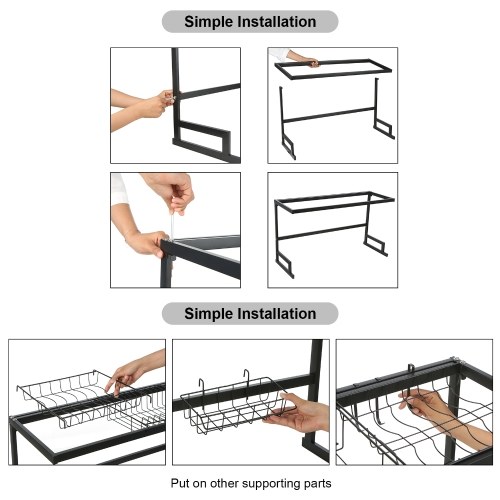 Simple Installation

Simple Installation

Put on other supporting parts