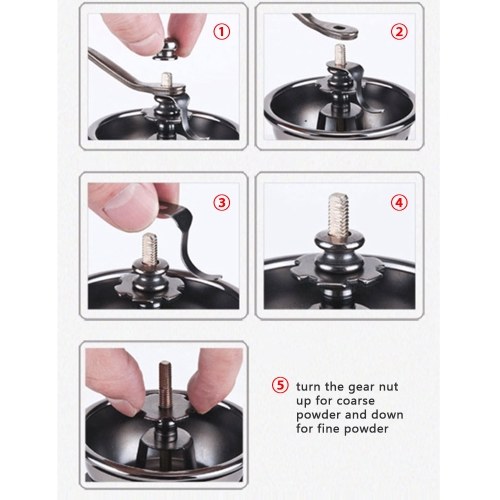 ①

②

③

④

⑤ turn the gear nut up for coarse powder and down for fine powder