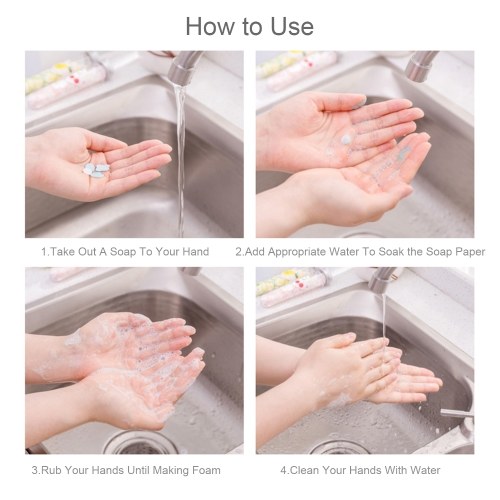 How to Use

1.Take Out A Soap To Your Hand

2.Add Appropriate Water To Soak the Soap Paper

3.Rub Your Hands Until Making Foam

4.Clean Your Hands With Water