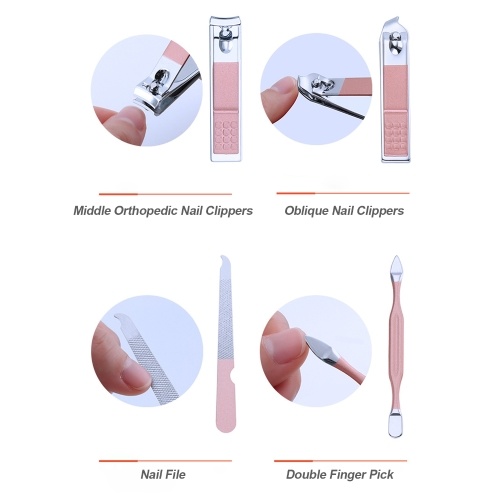 Middle Orthopedic Nail Clippers

Oblique Nail Clippers

Nail File

Double Finger Pick