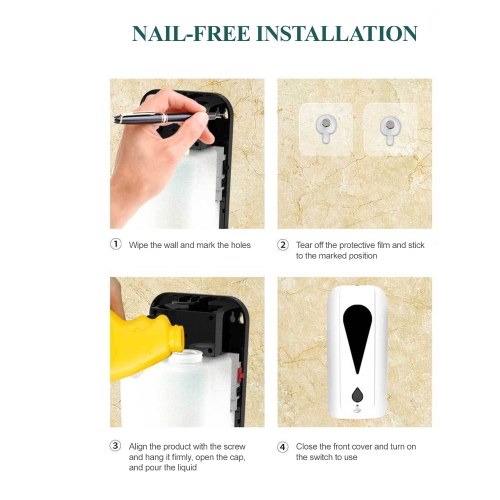 NAIL-FREE INSTALLATION

① Wipe the wall and mark the holes

② Tear off the protective film and stick to the marked position

③ Align the product with the screw and hang it firmly, open the cap, and pour the liquid

④ Close the front cover and turn on the switch to use