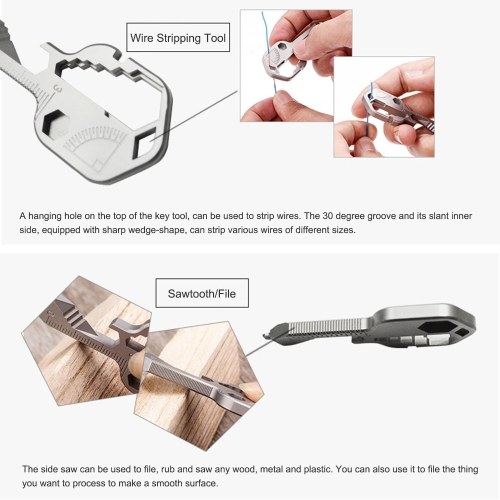 Wire Stripping Tool

3

A hanging hole on the top of the key tool, can be used to strip wires. The 30 degree groove and its slant inner side, equipped with sharp wedge-shape, can strip various wires of different sizes.

Sawtooth/File

The side saw can be used to file, rub and saw any wood, metal and plastic. You can also use it to file the thing you want to process to make a smooth surface.