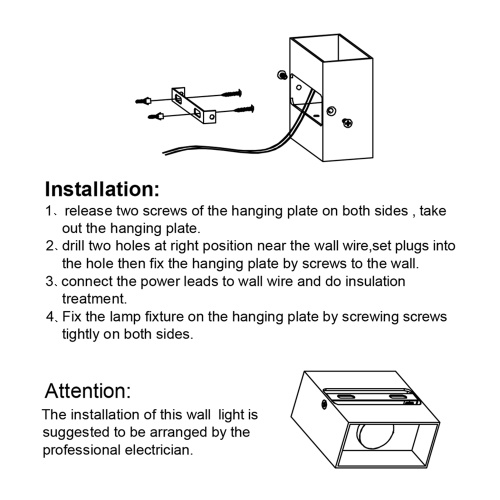 Installation:

1、release two screws of the hanging plate on both sides , take out the hanging plate.

2、drill two holes at right position near the wall wire,set plugs into the hole then fix the hanging plate by screws to the wall.

3、connect the power leads to wall wire and do insulation treatment.

4、Fix the lamp fixture on the hanging plate by screwing screws tightly on both sides.

Attention:

The installation of this wall light is suggested to be arranged by the professional electrician.