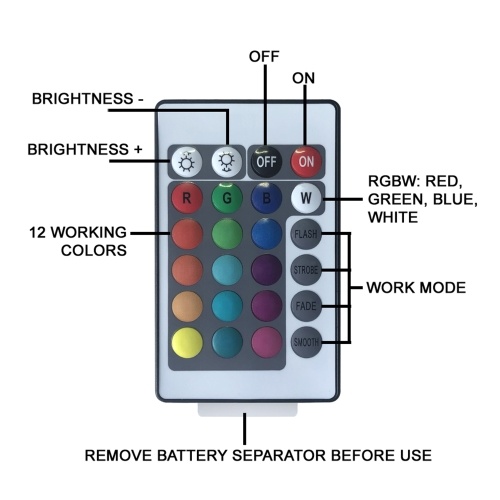 OFF

ON

BRIGHTNESS -

BRIGHTNESS +

OFF

ON

R

G

B

W

RGBW: RED, GREEN, BLUE, WHITE

12 WORKING COLORS

FLASH

STROBE

FADE

SMOOTH

WORK MODE

REMOVE BATTERY SEPARATOR BEFORE USE