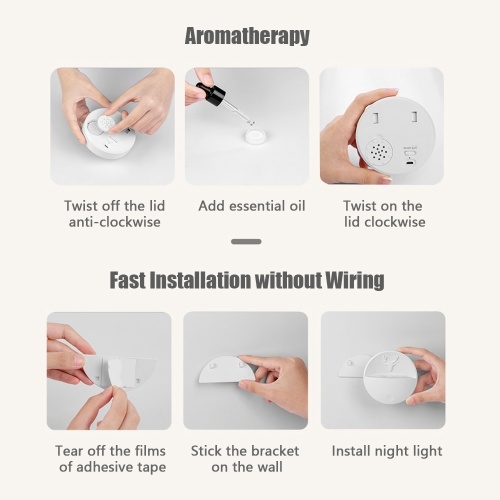 Aromatherapy

Twist off the lid anti-clockwise

Add essential oil

Twist on the lid clockwise

Fast Installation without Wiring

Tear off the films of adhesive tape

Stick the bracket on the wall

Install night light