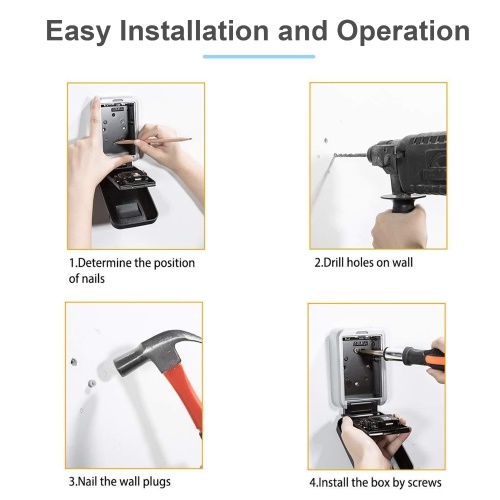 Easy Installation and Operation

1.Determine the position of nails

2.Drill holes on wall

3.Nail the wall plugs

4.Install the box by screws