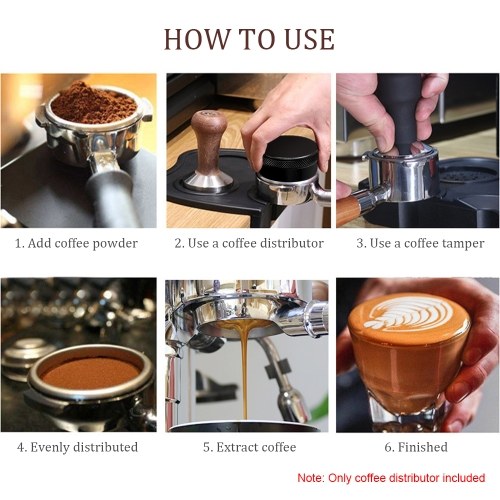 HOW TO USE

1. Add coffee powder

2. Use a coffee distributor

3. Use a coffee tamper

4. Evenly distributed

5. Extract coffee

6. Finished

Note: Only coffee distributor included