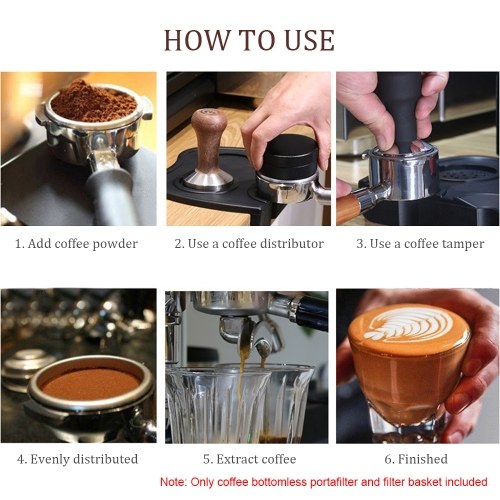 HOW TO USE

1. Add coffee powder

2. Use a coffee distributor

3. Use a coffee tamper

4. Evenly distributed

5. Extract coffee

6. Finished

Note: Only coffee bottomless portafilter and filter basket included