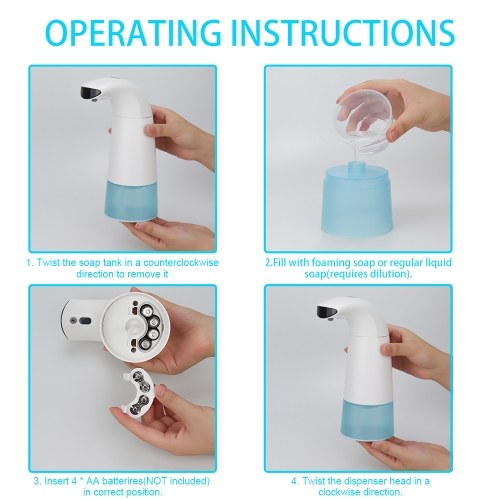 OPERATING INSTRUCTIONS

1. Twist the soap tank in a counterclockwise direction to remove it

2.Fill with foaming soap or regular liquid soap(requires dilution).

3. Insert 4 * AA batterires(NOT included) in correct position.

4. Twist the dispenser head in a clockwise direction.