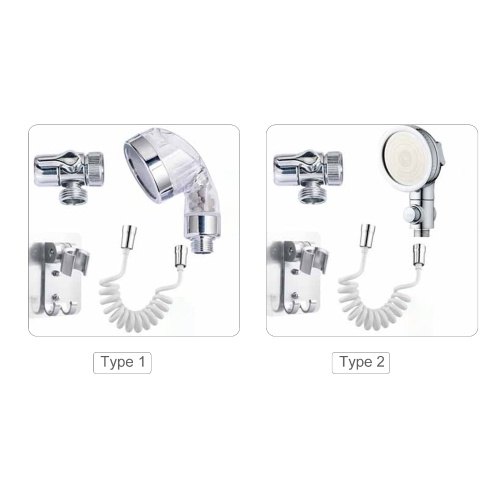 Type 1

Type 2