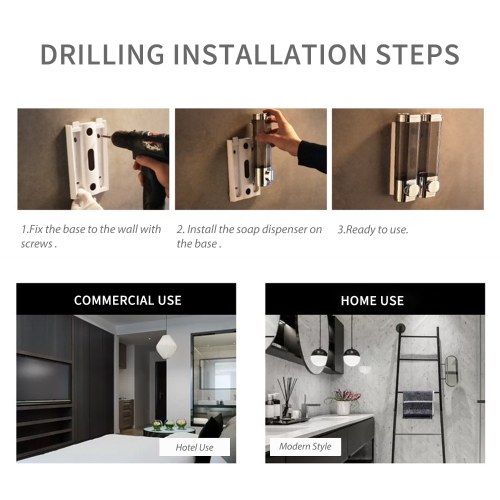 DRILLING INSTALLATION STEPS

1.Fix the base to the wall with screws .

2. Install the soap dispenser on the base .

3.Ready to use.

COMMERCIAL USE

Hotel Use

HOME USE

Modern Style