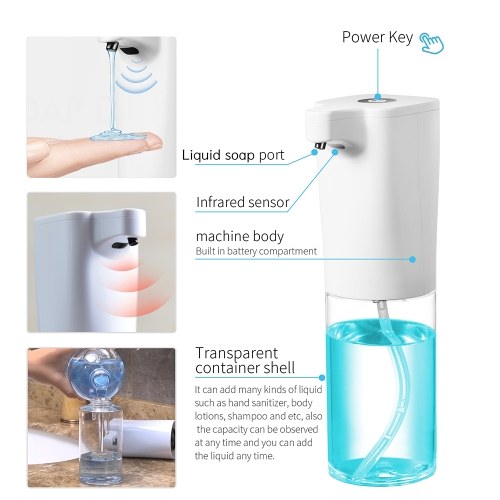 Power Key

Liquid soap port

Infrared sensor

machine body
Built in battery compartment

Transparent container shell
It can add many kinds of liquid such as hand sanitizer, body lotions, shampoo and etc, also the capacity can be observed at any time and you can add the liquid any time.