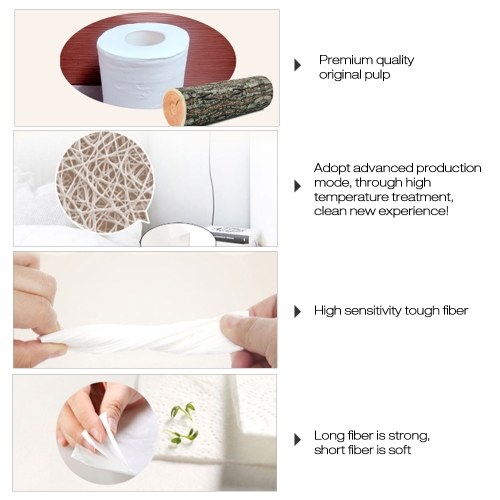 Premium quality original pulp

Adopt advanced production mode, through high temperature treatment, clean new experience!

High sensitivity tough fiber

Long fiber is strong, short fiber is soft