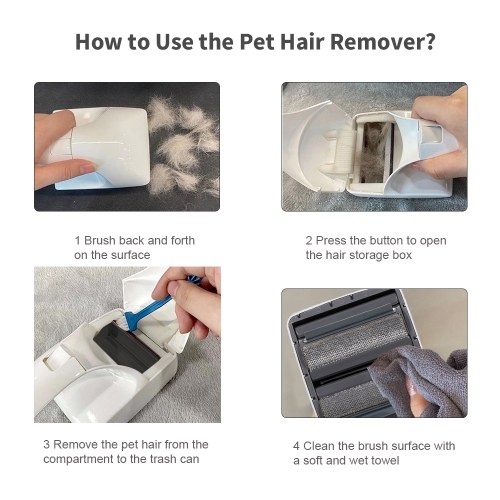 How to Use the Pet Hair Remover?

1 Brush back and forth on the surface

2 Press the button to open the hair storage box

3 Remove the pet hair from the compartment to the trash can

4 Clean the brush surface with a soft and wet towel