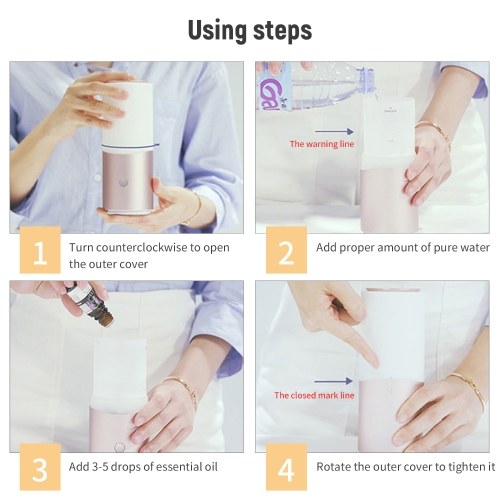 Using steps

1 Turn counterclockwise to open the outer cover

The warning line

2 Add proper amount of pure water

3 Add 3-5 drops of essential oil

The closed mark line

4 Rotate the outer cover to tighten it