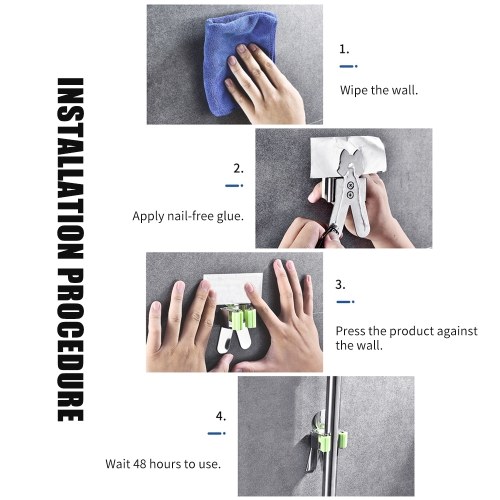 INSTALLATION PROCEDURE

1.

Wipe the wall.

2.

Apply nail-free glue.

3.

Press the product against the wall.

4.

Wait 48 hours to use.