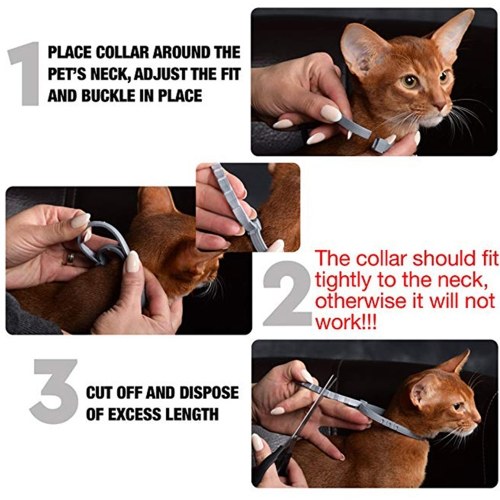 1 PLACE COLLAR AROUND THE PET'S NECK, ADJUST THE FIT AND BUCKLE IN PLACE

2 The collar should fit tightly to the neck, otherwise it will not work!!!

3 CUT OFF AND DISPOSE OF EXCESS LENGTH