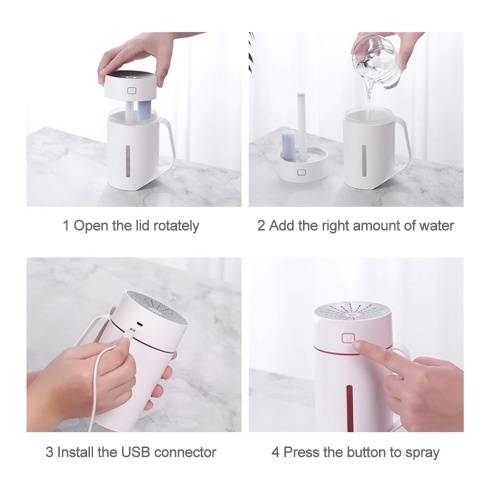 1 Open the lid rotately

2 Add the right amount of water

3 Install the USB connector

4 Press the button to spray